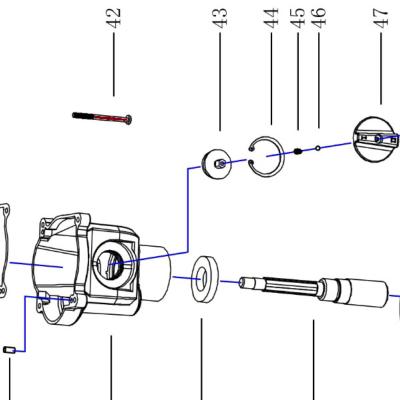 42
43
44
45
46
47